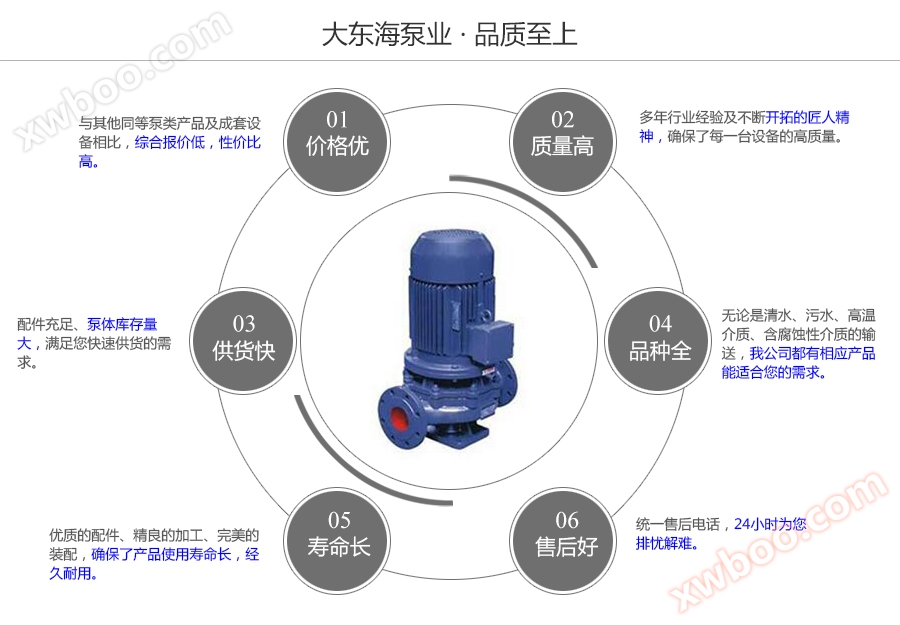 大东海泵业 · 品质至上

xwboo.com

01
价格优

与其他同等泵类产品及成套设备相比，综合报价低，性价比高。

02
质量高

多年行业经验及不断开拓的匠人精神，确保了每一台设备的高质量。

03
供货快

配件充足、泵体库存量大，满足您快速供货的需求。

04
品种全

无论是清水、污水、高温介质、含腐蚀性介质的输送，我公司都有相应产品能适合您的需求。

05
寿命长

优质的配件、精良的加工、完美的装配，确保了产品使用寿命长，经久耐用。

06
售后好

统一售后电话，24小时为您排忧解难。

xwboo.com