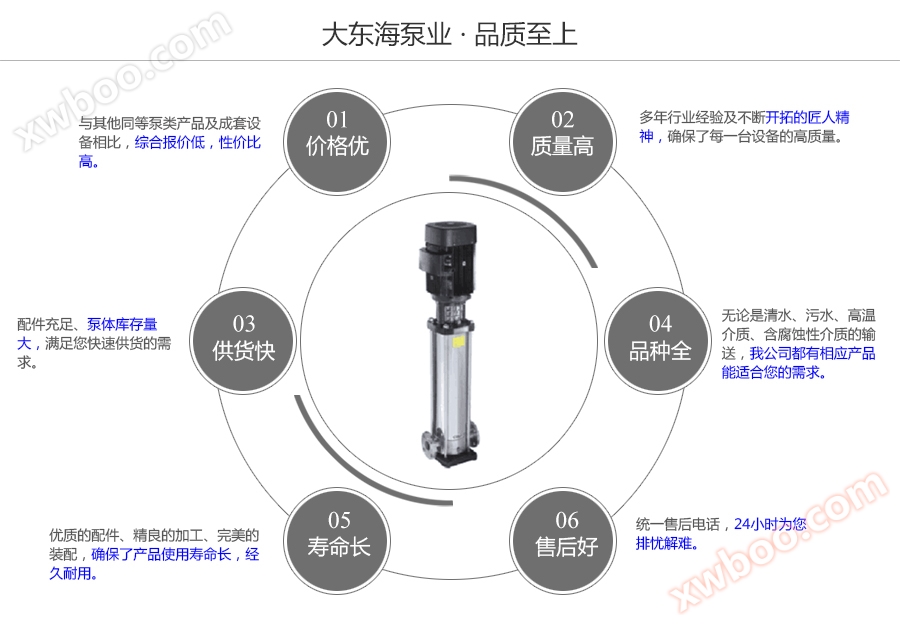 大东海泵业 · 品质至上

xwboo.com

01
价格优

与其他同等泵类产品及成套设备相比，综合报价低，性价比高。

02
质量高

多年行业经验及不断开拓的匠人精神，确保了每一台设备的高质量。

03
供货快

配件充足、泵体库存量大，满足您快速供货的需求。

04
品种全

无论是清水、污水、高温介质、含腐蚀性介质的输送，我公司都有相应产品能适合您的需求。

05
寿命长

优质的配件、精良的加工、完美的装配，确保了产品使用寿命长，经久耐用。

06
售后好

统一售后电话，24小时为您排忧解难。

xwboo.com