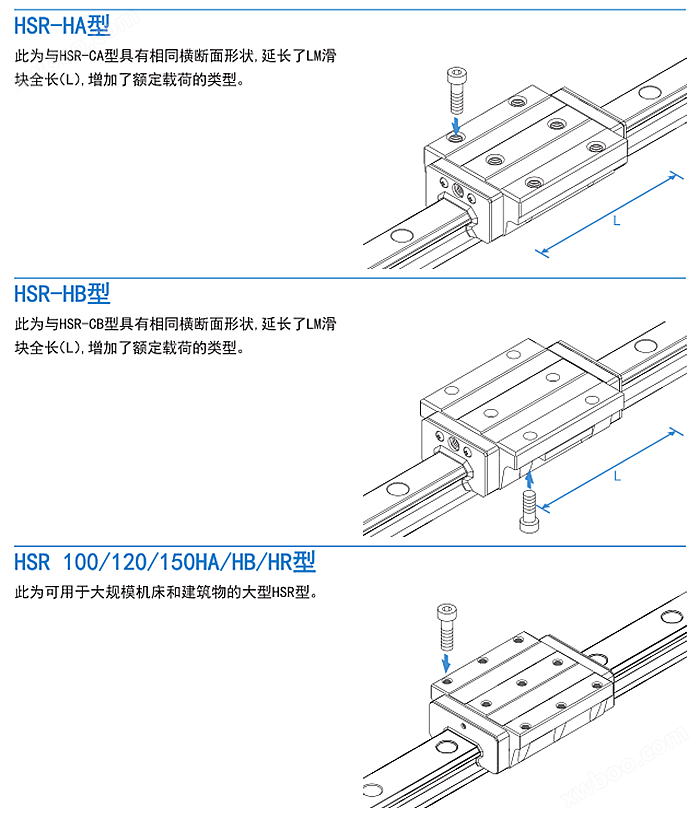 HSR-HA型

此为与HSR-CA型具有相同横断面形状，延长了LM滑块全长(L)，增加了额定载荷的类型。

L

HSR-HB型

此为与HSR-CB型具有相同横断面形状，延长了LM滑块全长(L)，增加了额定载荷的类型。

L

HSR 100/120/150HA/HB/HR型

此为可用于大规模机床和建筑物的大型HSR型。

xwboo.com