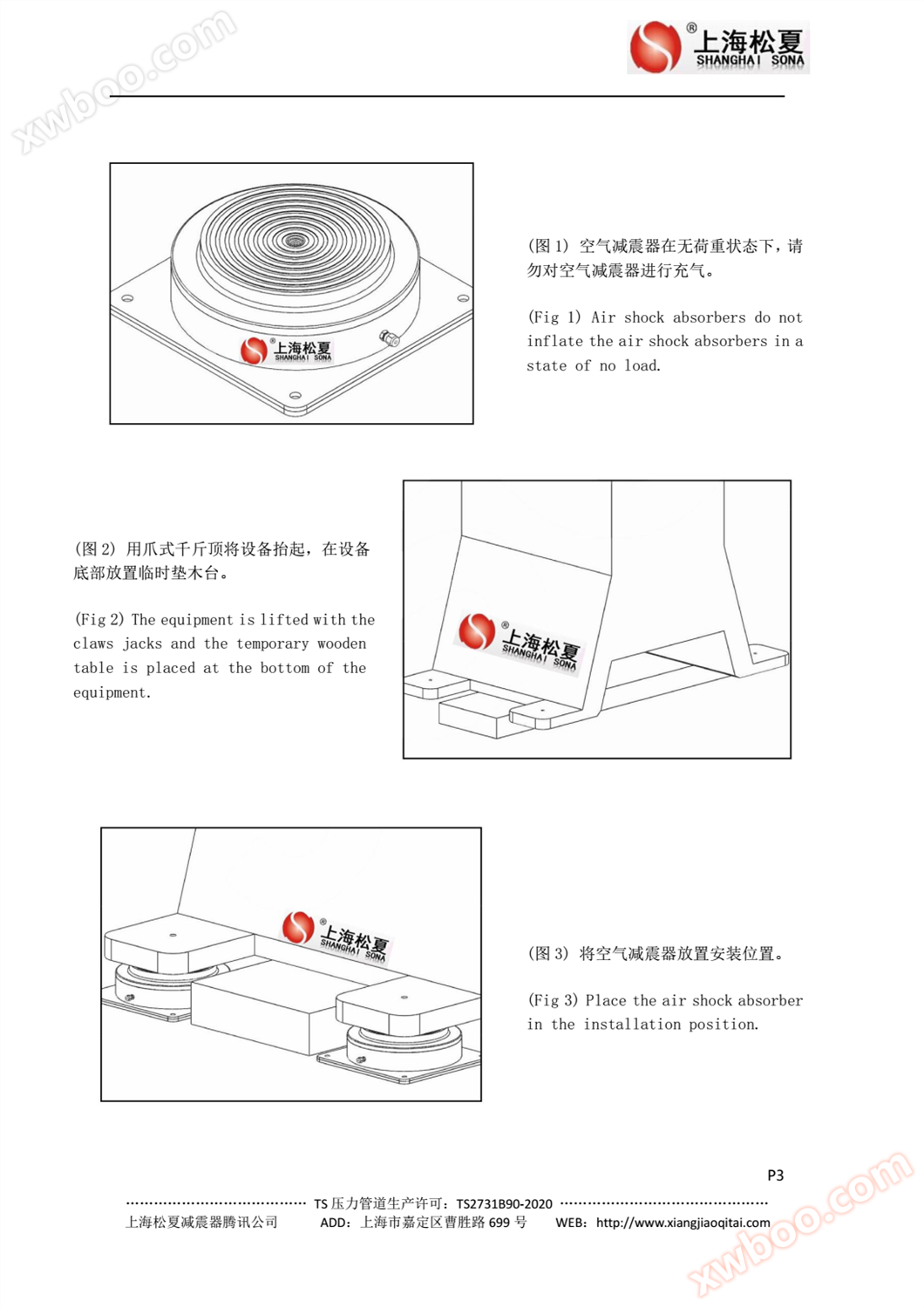 xwboo.com

上海松夏
SHANGHAI SONA

上海松夏
SHANGHAI SONA

(图 1) 空气减震器在无荷重状态下，请勿对空气减震器进行充气。

(Fig 1) Air shock absorbers do not inflate the air shock absorbers in a state of no load.

(图 2) 用爪式千斤顶将设备抬起，在设备底部放置临时垫木台。

(Fig 2) The equipment is lifted with the claws jacks and the temporary wooden table is placed at the bottom of the equipment.

上海松夏
SHANGHAI SONA

上海松夏
SHANGHAI SONA

(图 3) 将空气减震器放置安装位置。

(Fig 3) Place the air shock absorber in the installation position.

P3

TS 压力管道生产许可：TS2731B90-2020

上海松夏减震器腾讯公司 ADD：上海市嘉定区曹胜路 699 号 WEB：http://www.xiangjiaoqitai.com

xwboo.com